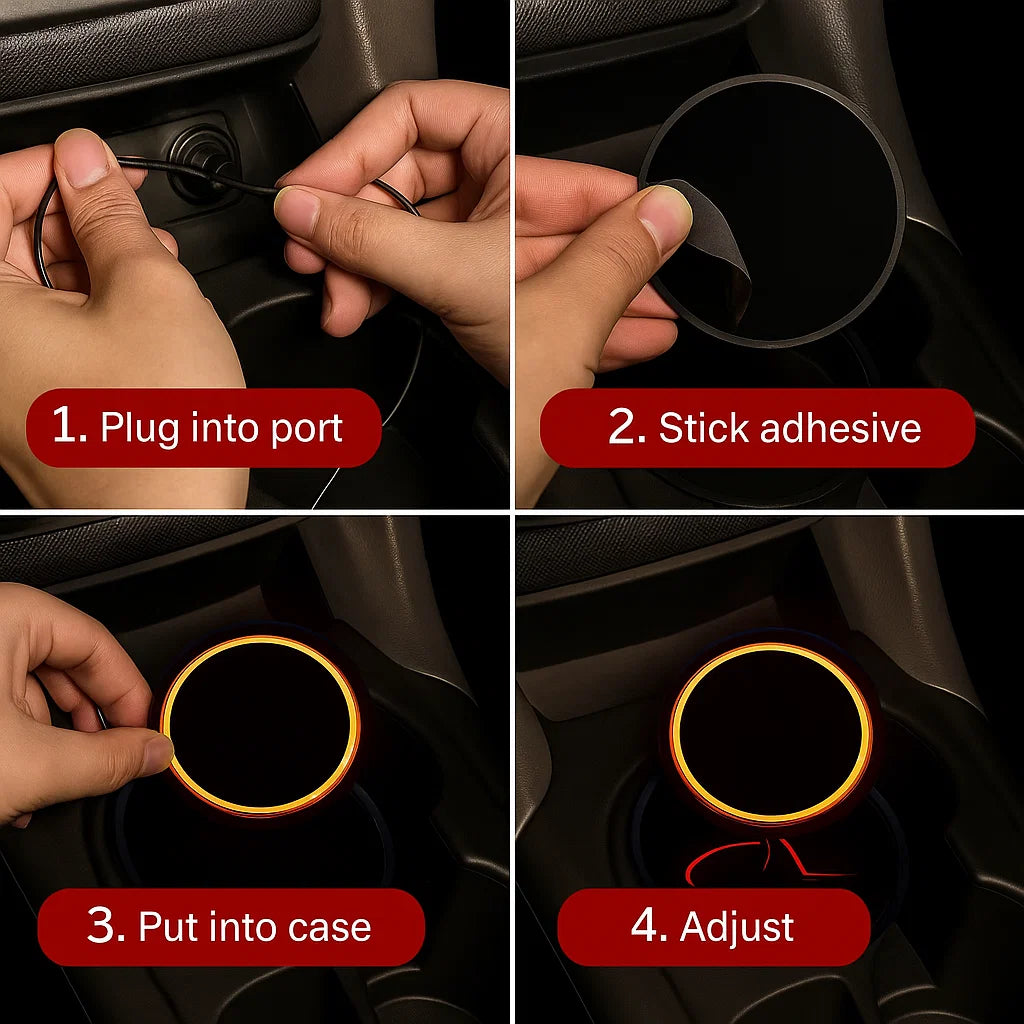 1. Plug into port

2. Stick adhesive

3. Put into case

4. Adjust